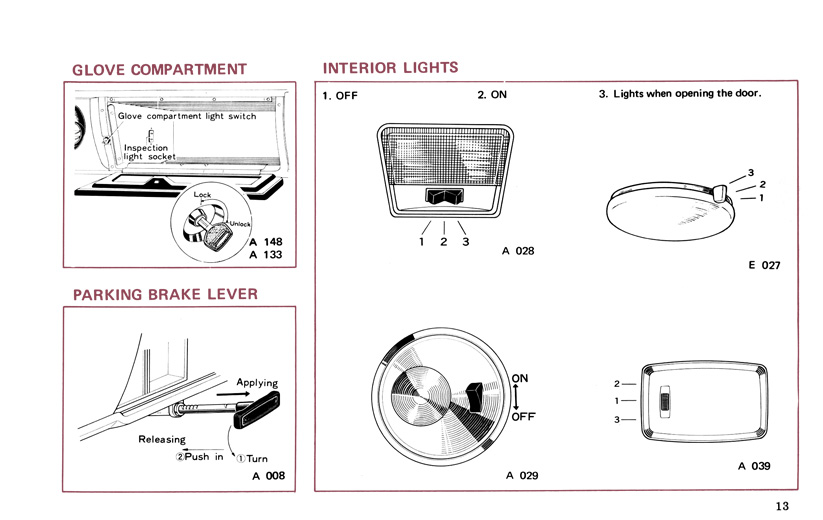 GLOVE COMPARTMENT

Glove compartment light switch

Inspection light socket

Lock

Unlock

A 148
A 133

PARKING BRAKE LEVER

Applying

Releasing

②Push in

①Turn

A 008

INTERIOR LIGHTS

1. OFF

2. ON

3. Lights when opening the door.

1 2 3

A 028

3
2
1

E 027

ON

OFF

A 029

2
1
3

A 039

13